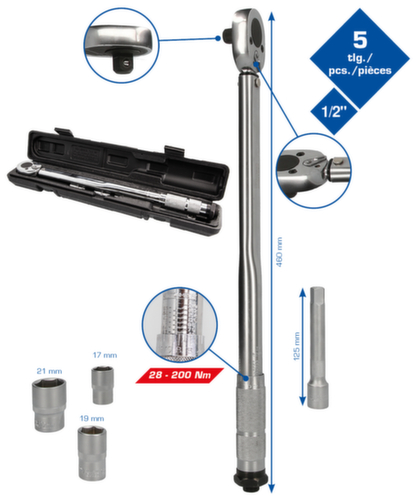 5
tlg./
pcs./pièces

1/2"

460 mm

125 mm

28 - 200 Nm

17 mm

21 mm

19 mm