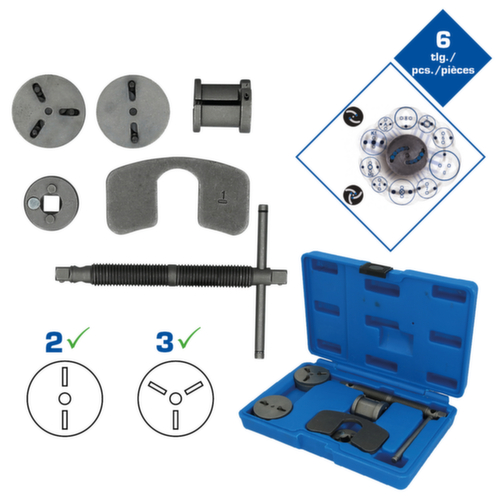 6
tlg./
pcs./pièces

1

2 ✓

3 ✓